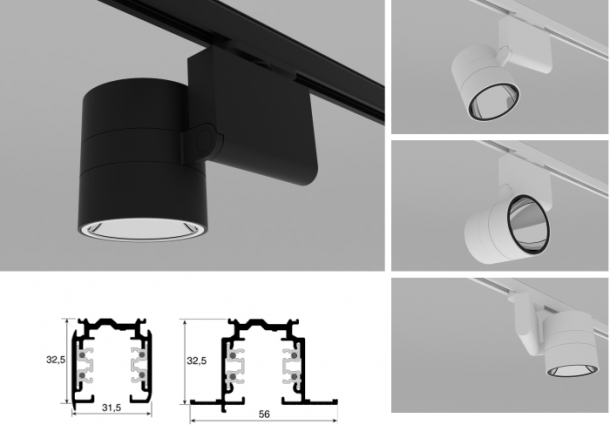 32,5
31,5
32,5
56