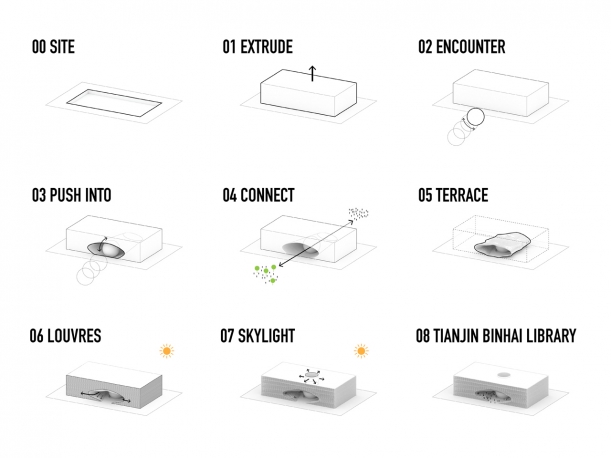 00 SITE

01 EXTRUDE

02 ENCOUNTER

03 PUSH INTO

04 CONNECT

05 TERRACE

06 LOUVRES

07 SKYLIGHT

08 TIANJIN BINHAI LIBRARY